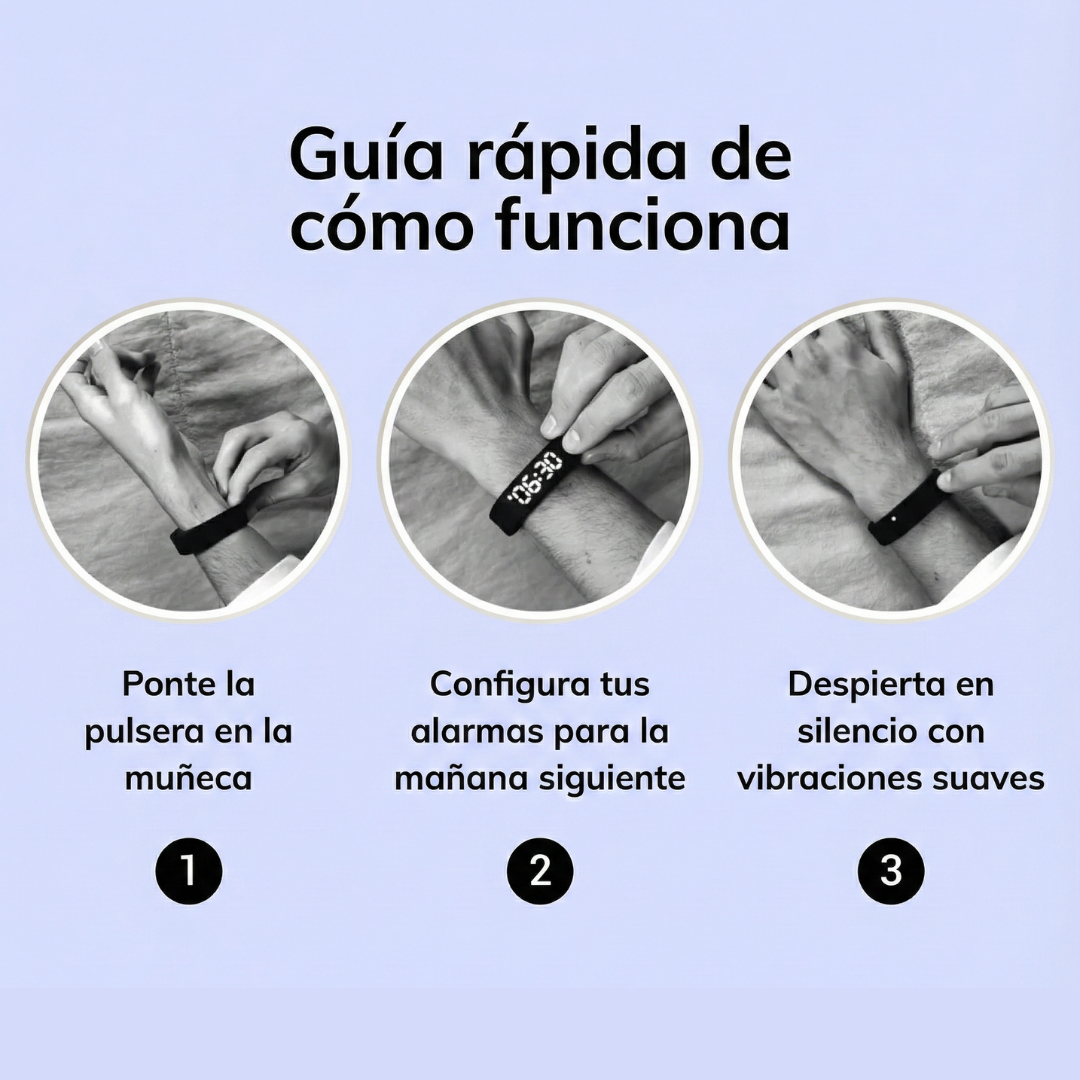 Guía rápida de cómo funciona

06:30

Ponte la pulsera en la muñeca

1

Configura tus alarmas para la mañana siguiente

2

Despierta en silencio con vibraciones suaves

3